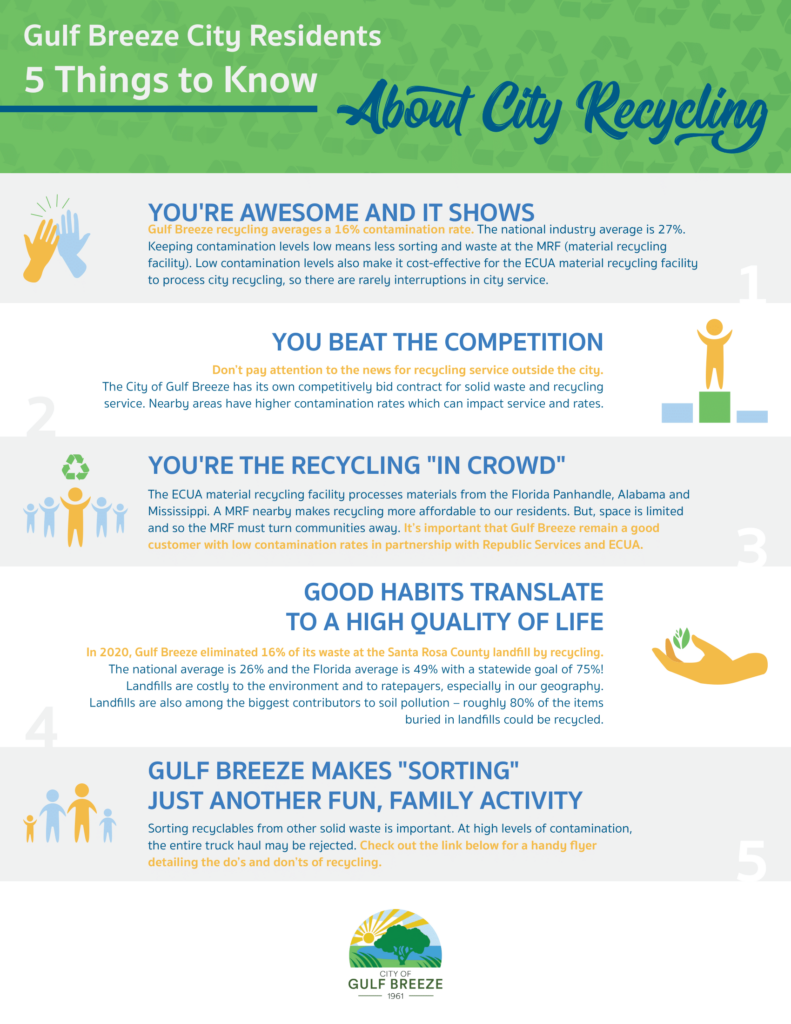 Gulf Breeze City Residents
5 Things to Know
About City Recycling

YOU'RE AWESOME AND IT SHOWS
Gulf Breeze recycling averages a 16% contamination rate. The national industry average is 27%. Keeping contamination levels low means less sorting and waste at the MRF (material recycling facility). Low contamination levels also make it cost-effective for the ECUA material recycling facility to process city recycling, so there are rarely interruptions in city service.

1

YOU BEAT THE COMPETITION
Don't pay attention to the news for recycling service outside the city.
The City of Gulf Breeze has its own competitively bid contract for solid waste and recycling service. Nearby areas have higher contamination rates which can impact service and rates.

2

YOU'RE THE RECYCLING "IN CROWD"
The ECUA material recycling facility processes materials from the Florida Panhandle, Alabama and Mississippi. A MRF nearby makes recycling more affordable to our residents. But, space is limited and so the MRF must turn communities away. It's important that Gulf Breeze remain a good customer with low contamination rates in partnership with Republic Services and ECUA.

3

GOOD HABITS TRANSLATE TO A HIGH QUALITY OF LIFE
In 2020, Gulf Breeze eliminated 16% of its waste at the Santa Rosa County landfill by recycling.
The national average is 26% and the Florida average is 49% with a statewide goal of 75%! Landfills are costly to the environment and to ratepayers, especially in our geography. Landfills are also among the biggest contributors to soil pollution – roughly 80% of the items buried in landfills could be recycled.

4

GULF BREEZE MAKES "SORTING" JUST ANOTHER FUN, FAMILY ACTIVITY
Sorting recyclables from other solid waste is important. At high levels of contamination, the entire truck haul may be rejected. Check out the link below for a handy flyer detailing the do's and don'ts of recycling.

5

CITY OF
GULF BREEZE
1961